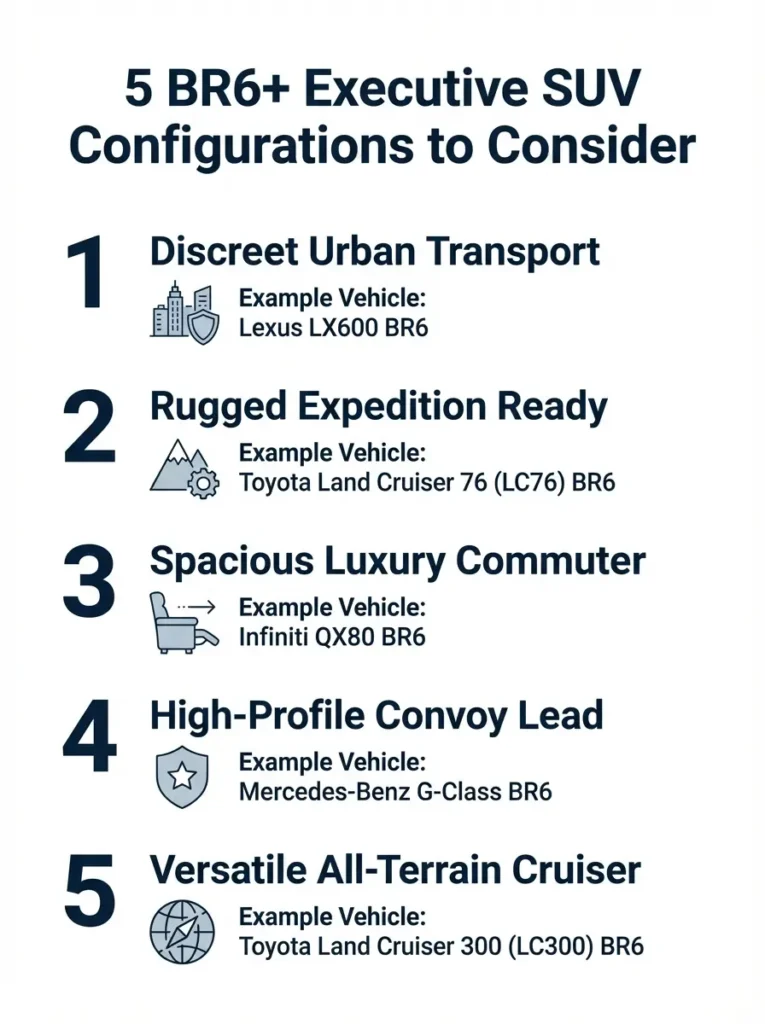 5 BR6+ Executive SUV Configurations to Consider

1
Discreet Urban Transport
Example Vehicle:
Lexus LX600 BR6

2
Rugged Expedition Ready
Example Vehicle:
Toyota Land Cruiser 76 (LC76) BR6

3
Spacious Luxury Commuter
Example Vehicle:
Infiniti QX80 BR6

4
High-Profile Convoy Lead
Example Vehicle:
Mercedes-Benz G-Class BR6

5
Versatile All-Terrain Cruiser
Example Vehicle:
Toyota Land Cruiser 300 (LC300) BR6