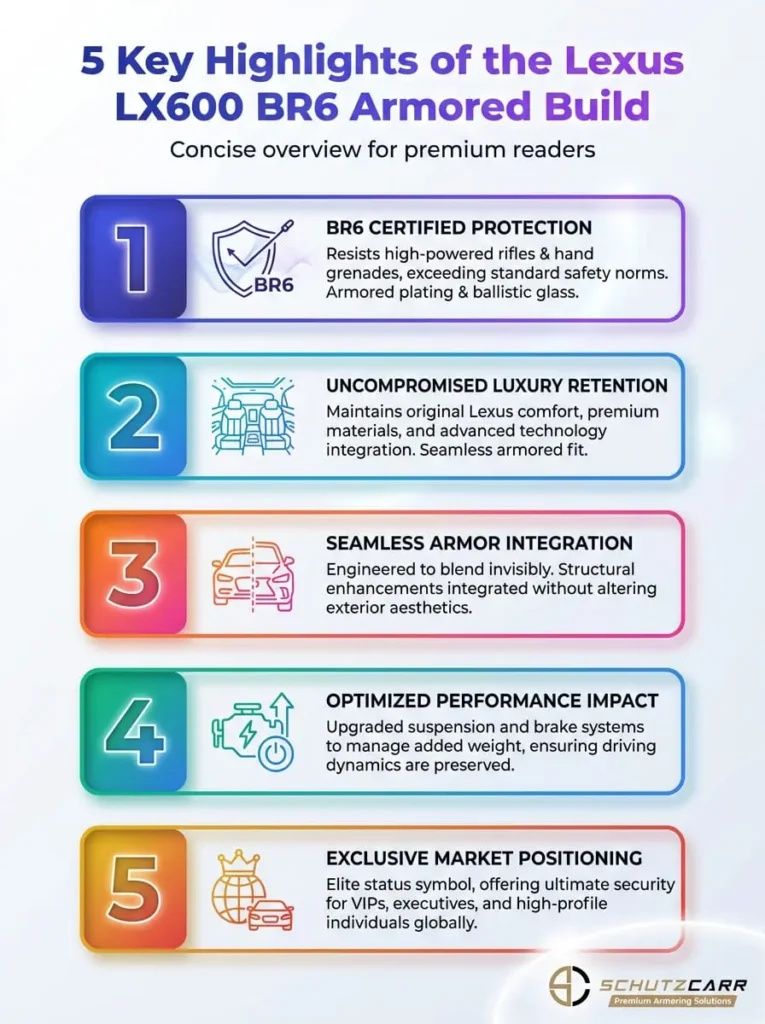 5 Key Highlights of the Lexus LX600 BR6 Armored Build

Concise overview for premium readers

1

BR6

BR6 CERTIFIED PROTECTION

Resists high-powered rifles & hand grenades, exceeding standard safety norms. Armored plating & ballistic glass.

2

UNCOMPROMISED LUXURY RETENTION

Maintains original Lexus comfort, premium materials, and advanced technology integration. Seamless armored fit.

3

SEAMLESS ARMOR INTEGRATION

Engineered to blend invisibly. Structural enhancements integrated without altering exterior aesthetics.

4

OPTIMIZED PERFORMANCE IMPACT

Upgraded suspension and brake systems to manage added weight, ensuring driving dynamics are preserved.

5

EXCLUSIVE MARKET POSITIONING

Elite status symbol, offering ultimate security for VIPs, executives, and high-profile individuals globally.

SCHUTZCARR
Premium Armoring Solutions