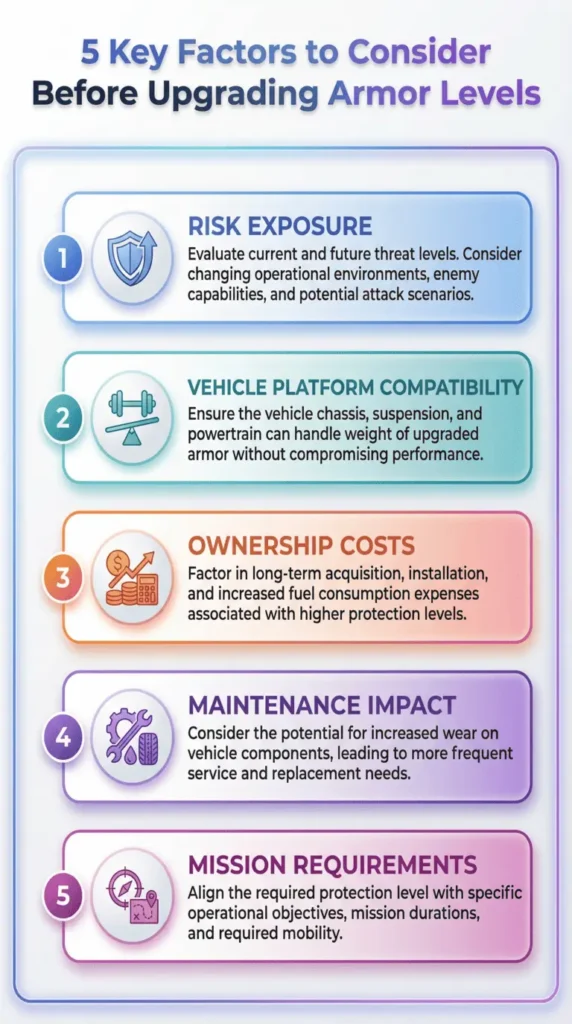 5 Key Factors to Consider Before Upgrading Armor Levels

1
RISK EXPOSURE
Evaluate current and future threat levels. Consider changing operational environments, enemy capabilities, and potential attack scenarios.

2
VEHICLE PLATFORM COMPATIBILITY
Ensure the vehicle chassis, suspension, and powertrain can handle weight of upgraded armor without compromising performance.

3
OWNERSHIP COSTS
Factor in long-term acquisition, installation, and increased fuel consumption expenses associated with higher protection levels.

4
MAINTENANCE IMPACT
Consider the potential for increased wear on vehicle components, leading to more frequent service and replacement needs.

5
MISSION REQUIREMENTS
Align the required protection level with specific operational objectives, mission durations, and required mobility.