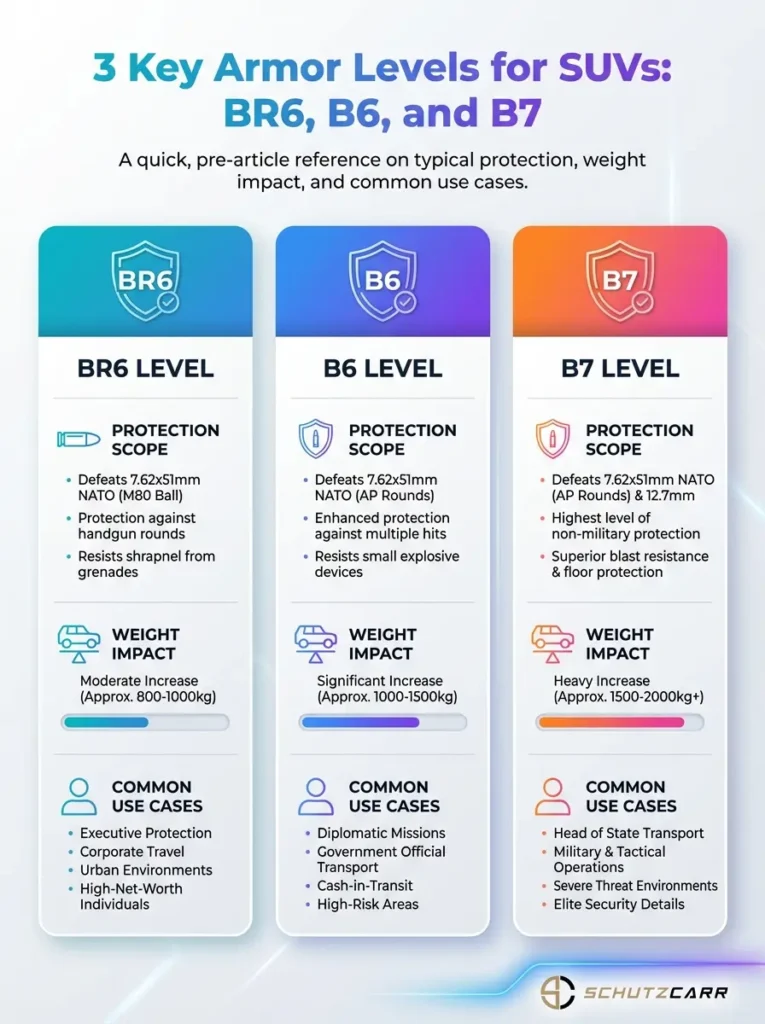 3 Key Armor Levels for SUVs: BR6, B6, and B7

A quick, pre-article reference on typical protection, weight impact, and common use cases.

BR6

BR6 LEVEL

PROTECTION SCOPE

- Defeats 7.62x51mm NATO (M80 Ball)
- Protection against handgun rounds
- Resists shrapnel from grenades

WEIGHT IMPACT

Moderate Increase (Approx. 800-1000kg)

COMMON USE CASES

- Executive Protection
- Corporate Travel
- Urban Environments
- High-Net-Worth Individuals

B6

B6 LEVEL

PROTECTION SCOPE

- Defeats 7.62x51mm NATO (AP Rounds)
- Enhanced protection against multiple hits
- Resists small explosive devices

WEIGHT IMPACT

Significant Increase (Approx. 1000-1500kg)

COMMON USE CASES

- Diplomatic Missions
- Government Official Transport
- Cash-in-Transit
- High-Risk Areas

B7

B7 LEVEL

PROTECTION SCOPE

- Defeats 7.62x51mm NATO (AP Rounds) & 12.7mm
- Highest level of non-military protection
- Superior blast resistance & floor protection

WEIGHT IMPACT

Heavy Increase (Approx. 1500-2000kg+)

COMMON USE CASES

- Head of State Transport
- Military & Tactical Operations
- Severe Threat Environments
- Elite Security Details

SCHUTZCARR