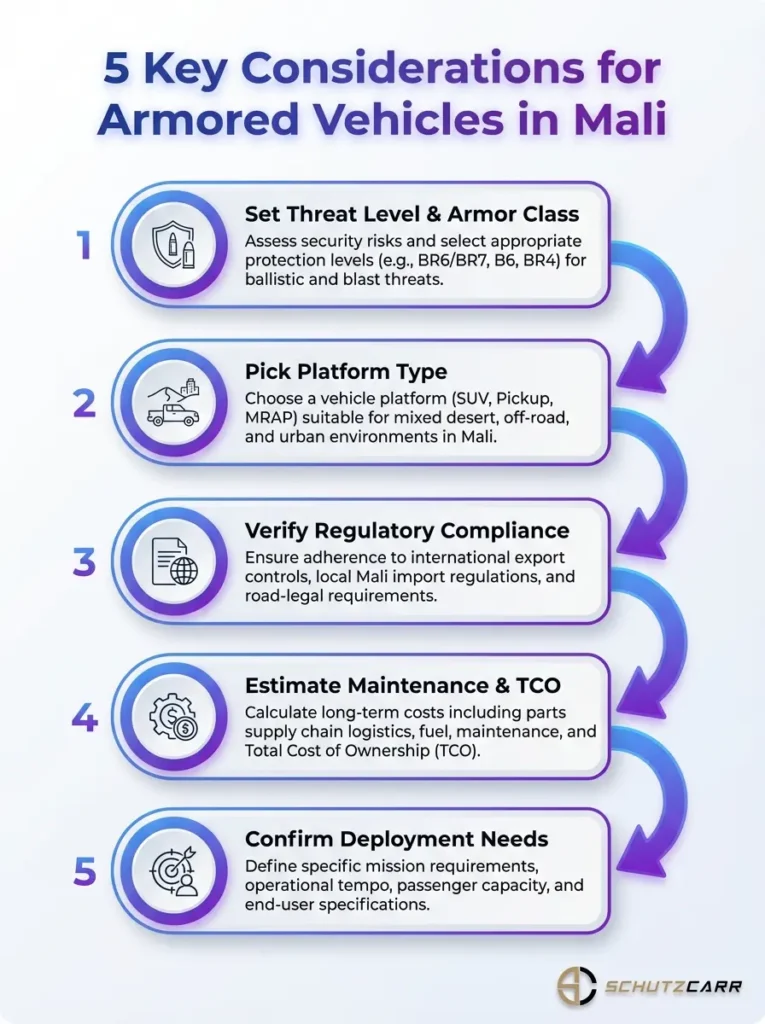 5 Key Considerations for Armored Vehicles in Mali

1
Set Threat Level & Armor Class
Assess security risks and select appropriate protection levels (e.g., BR6/BR7, B6, BR4) for ballistic and blast threats.

2
Pick Platform Type
Choose a vehicle platform (SUV, Pickup, MRAP) suitable for mixed desert, off-road, and urban environments in Mali.

3
Verify Regulatory Compliance
Ensure adherence to international export controls, local Mali import regulations, and road-legal requirements.

4
Estimate Maintenance & TCO
Calculate long-term costs including parts supply chain logistics, fuel, maintenance, and Total Cost of Ownership (TCO).

5
Confirm Deployment Needs
Define specific mission requirements, operational tempo, passenger capacity, and end-user specifications.

SCHUTZCARR