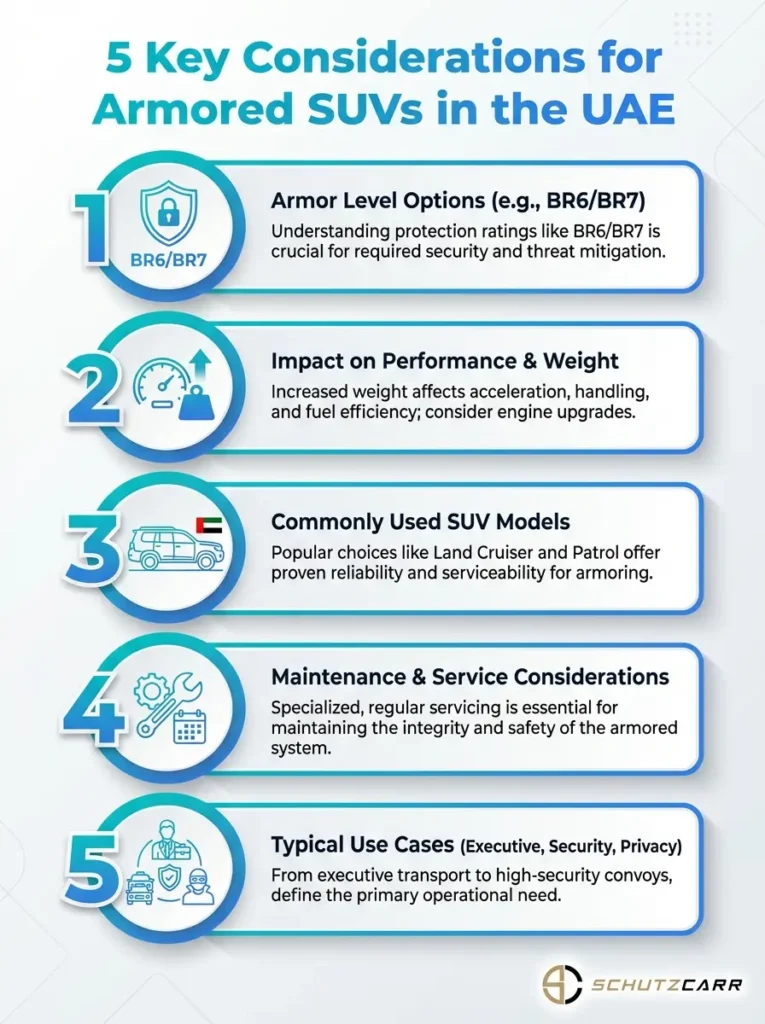 5 Key Considerations for Armored SUVs in the UAE

1
BR6/BR7
Armor Level Options (e.g., BR6/BR7)
Understanding protection ratings like BR6/BR7 is crucial for required security and threat mitigation.

2
Impact on Performance & Weight
Increased weight affects acceleration, handling, and fuel efficiency; consider engine upgrades.

3
Commonly Used SUV Models
Popular choices like Land Cruiser and Patrol offer proven reliability and serviceability for armoring.

4
Maintenance & Service Considerations
Specialized, regular servicing is essential for maintaining the integrity and safety of the armored system.

5
Typical Use Cases (Executive, Security, Privacy)
From executive transport to high-security convoys, define the primary operational need.

SCHUTZCARR