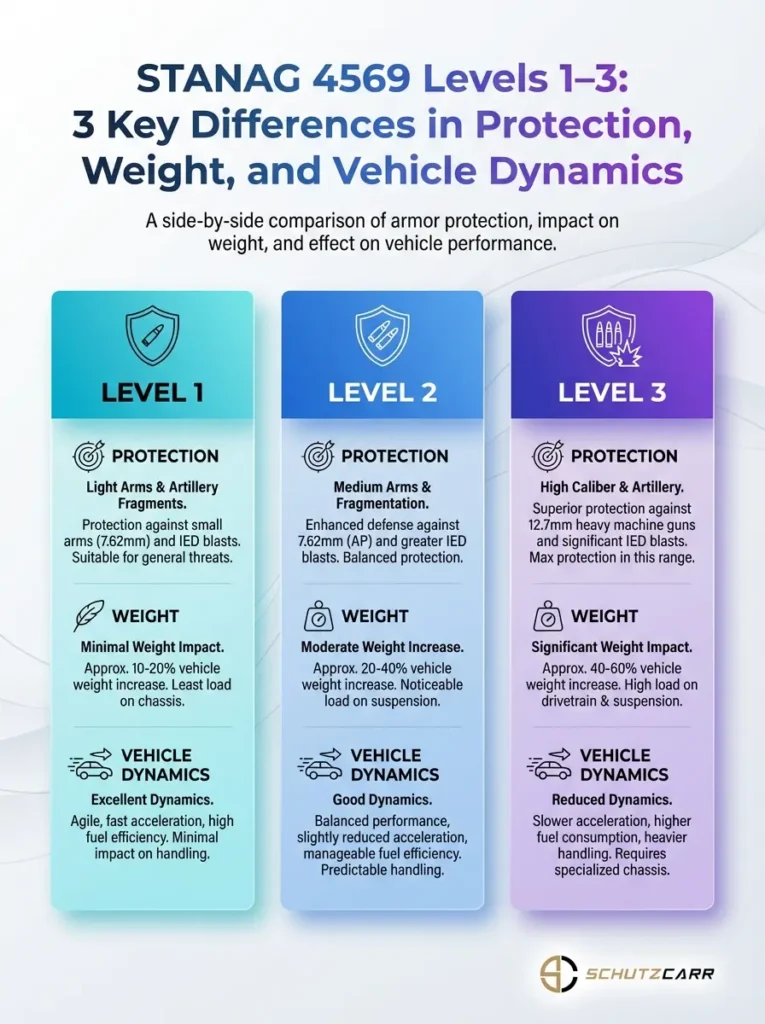 STANAG 4569 Levels 1–3: 3 Key Differences in Protection, Weight, and Vehicle Dynamics

A side-by-side comparison of armor protection, impact on weight, and effect on vehicle performance.

LEVEL 1

PROTECTION

Light Arms & Artillery Fragments.

Protection against small arms (7.62mm) and IED blasts. Suitable for general threats.

WEIGHT

Minimal Weight Impact.

Approx. 10-20% vehicle weight increase. Least load on chassis.

VEHICLE DYNAMICS

Excellent Dynamics.

Agile, fast acceleration, high fuel efficiency. Minimal impact on handling.

LEVEL 2

PROTECTION

Medium Arms & Fragmentation.

Enhanced defense against 7.62mm (AP) and greater IED blasts. Balanced protection.

WEIGHT

Moderate Weight Increase.

Approx. 20-40% vehicle weight increase. Noticeable load on suspension.

VEHICLE DYNAMICS

Good Dynamics.

Balanced performance, slightly reduced acceleration, manageable fuel efficiency. Predictable handling.

LEVEL 3

PROTECTION

High Caliber & Artillery.

Superior protection against 12.7mm heavy machine guns and significant IED blasts. Max protection in this range.

WEIGHT

Significant Weight Impact.

Approx. 40-60% vehicle weight increase. High load on drivetrain & suspension.

VEHICLE DYNAMICS

Reduced Dynamics.

Slower acceleration, higher fuel consumption, heavier handling. Requires specialized chassis.

SCHUTZCARR