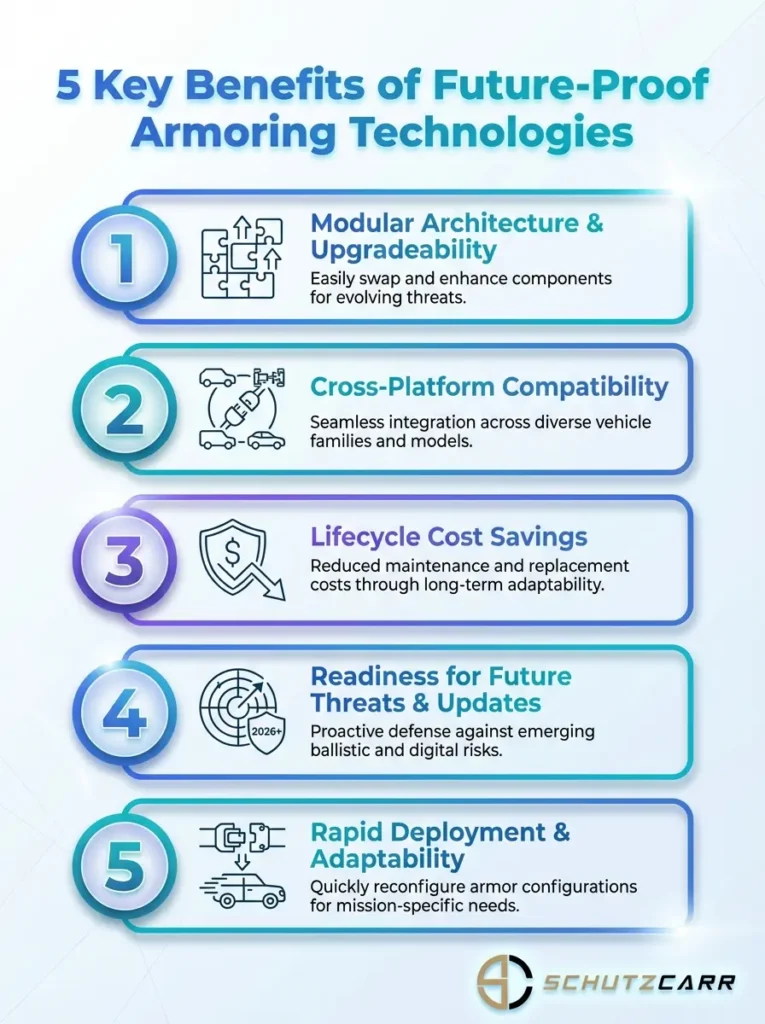 5 Key Benefits of Future-Proof Armoring Technologies

1

Modular Architecture & Upgradeability

Easily swap and enhance components for evolving threats.

2

Cross-Platform Compatibility

Seamless integration across diverse vehicle families and models.

3

$

Lifecycle Cost Savings

Reduced maintenance and replacement costs through long-term adaptability.

4

2026+

Readiness for Future Threats & Updates

Proactive defense against emerging ballistic and digital risks.

5

Rapid Deployment & Adaptability

Quickly reconfigure armor configurations for mission-specific needs.

SCHUTZCARR