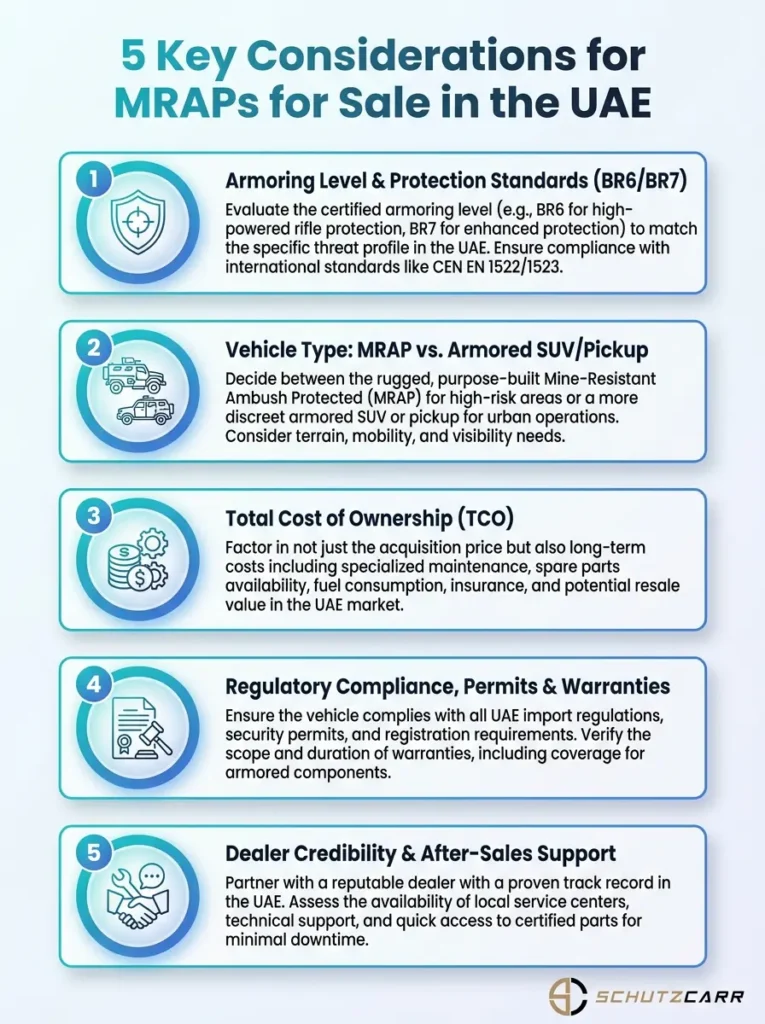 5 Key Considerations for MRAPs for Sale in the UAE

1

Armoring Level & Protection Standards (BR6/BR7)

Evaluate the certified armoring level (e.g., BR6 for high-powered rifle protection, BR7 for enhanced protection) to match the specific threat profile in the UAE. Ensure compliance with international standards like CEN EN 1522/1523.

2

Vehicle Type: MRAP vs. Armored SUV/Pickup

Decide between the rugged, purpose-built Mine-Resistant Ambush Protected (MRAP) for high-risk areas or a more discreet armored SUV or pickup for urban operations. Consider terrain, mobility, and visibility needs.

3

Total Cost of Ownership (TCO)

Factor in not just the acquisition price but also long-term costs including specialized maintenance, spare parts availability, fuel consumption, insurance, and potential resale value in the UAE market.

4

Regulatory Compliance, Permits & Warranties

Ensure the vehicle complies with all UAE import regulations, security permits, and registration requirements. Verify the scope and duration of warranties, including coverage for armored components.

5

Dealer Credibility & After-Sales Support

Partner with a reputable dealer with a proven track record in the UAE. Assess the availability of local service centers, technical support, and quick access to certified parts for minimal downtime.

SCHUTZCARR