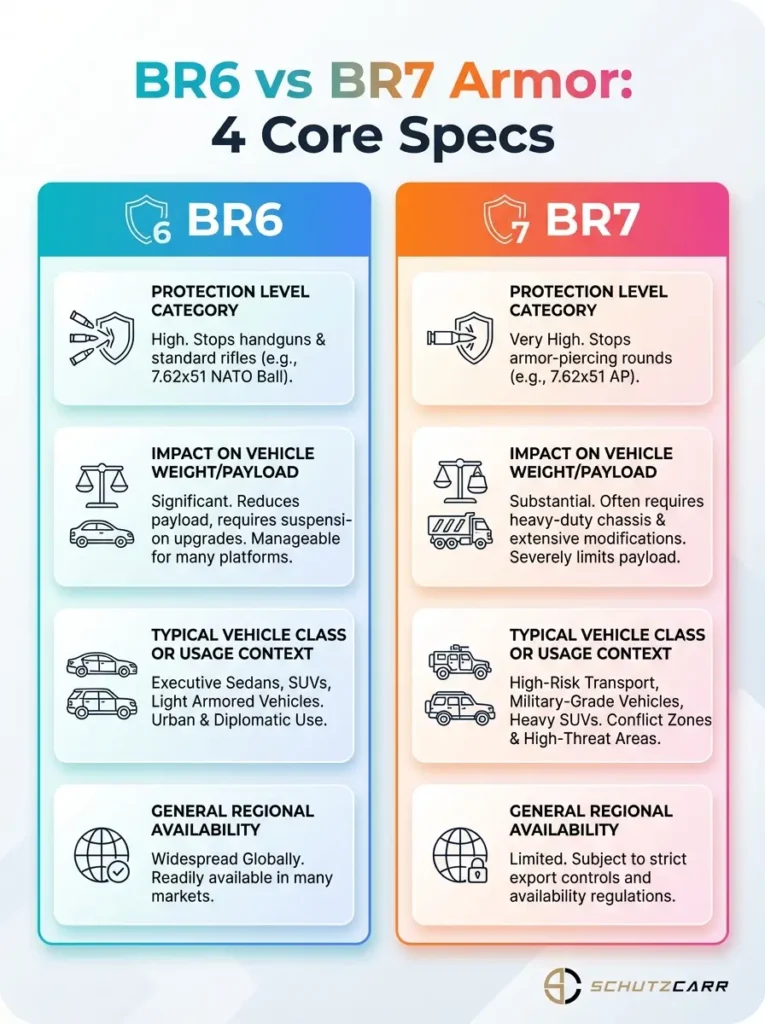 BR6 vs BR7 Armor: 4 Core Specs

6 BR6

PROTECTION LEVEL CATEGORY
High. Stops handguns & standard rifles (e.g., 7.62x51 NATO Ball).

IMPACT ON VEHICLE WEIGHT/PAYLOAD
Significant. Reduces payload, requires suspension upgrades. Manageable for many platforms.

TYPICAL VEHICLE CLASS OR USAGE CONTEXT
Executive Sedans, SUVs, Light Armored Vehicles. Urban & Diplomatic Use.

GENERAL REGIONAL AVAILABILITY
Widespread Globally. Readily available in many markets.

7 BR7

PROTECTION LEVEL CATEGORY
Very High. Stops armor-piercing rounds (e.g., 7.62x51 AP).

IMPACT ON VEHICLE WEIGHT/PAYLOAD
Substantial. Often requires heavy-duty chassis & extensive modifications. Severely limits payload.

TYPICAL VEHICLE CLASS OR USAGE CONTEXT
High-Risk Transport, Military-Grade Vehicles, Heavy SUVs. Conflict Zones & High-Threat Areas.

GENERAL REGIONAL AVAILABILITY
Limited. Subject to strict export controls and availability regulations.

SCHUTZCARR