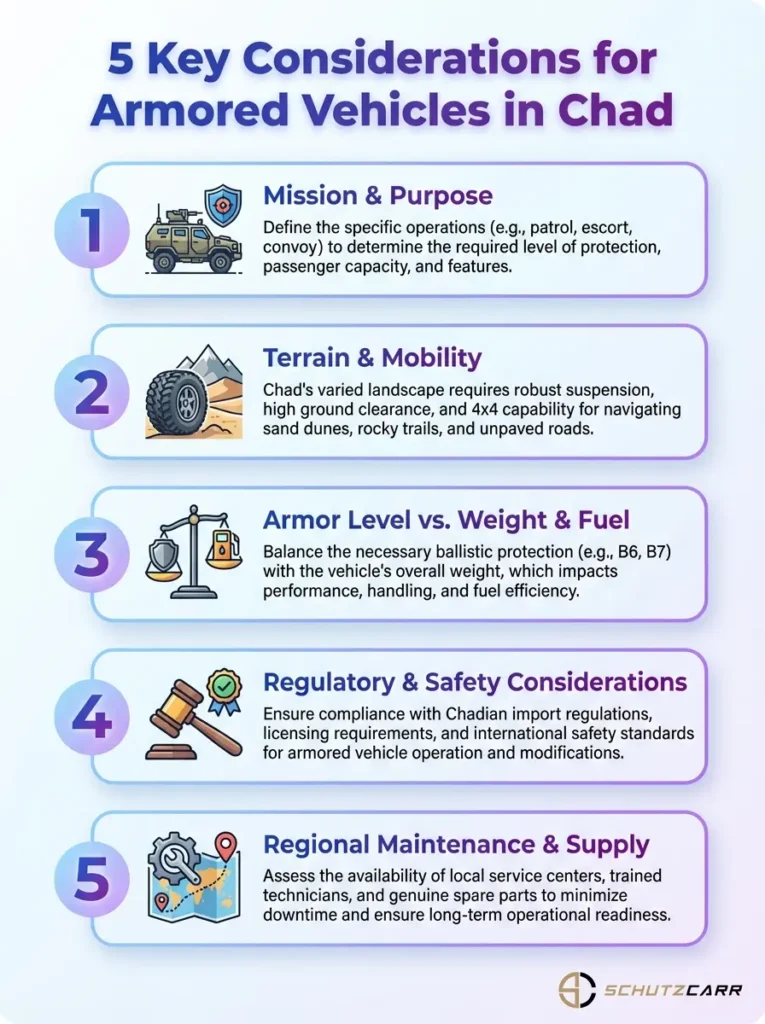 5 Key Considerations for Armored Vehicles in Chad

1

Mission & Purpose

Define the specific operations (e.g., patrol, escort, convoy) to determine the required level of protection, passenger capacity, and features.

2

Terrain & Mobility

Chad's varied landscape requires robust suspension, high ground clearance, and 4x4 capability for navigating sand dunes, rocky trails, and unpaved roads.

3

Armor Level vs. Weight & Fuel

Balance the necessary ballistic protection (e.g., B6, B7) with the vehicle's overall weight, which impacts performance, handling, and fuel efficiency.

4

Regulatory & Safety Considerations

Ensure compliance with Chadian import regulations, licensing requirements, and international safety standards for armored vehicle operation and modifications.

5

Regional Maintenance & Supply

Assess the availability of local service centers, trained technicians, and genuine spare parts to minimize downtime and ensure long-term operational readiness.

SCHUTZCARR