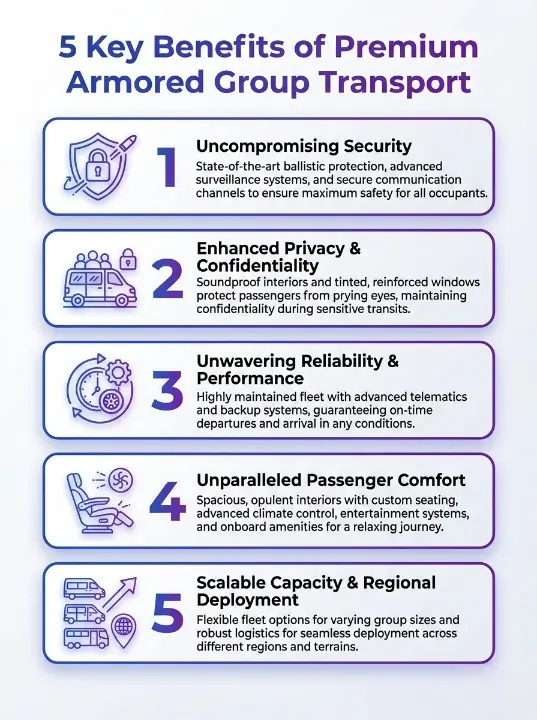 5 Key Benefits of Premium Armored Group Transport

1

Uncompromising Security

State-of-the-art ballistic protection, advanced surveillance systems, and secure communication channels to ensure maximum safety for all occupants.

2

Enhanced Privacy & Confidentiality

Soundproof interiors and tinted, reinforced windows protect passengers from prying eyes, maintaining confidentiality during sensitive transits.

3

Unwavering Reliability & Performance

Highly maintained fleet with advanced telematics and backup systems, guaranteeing on-time departures and arrival in any conditions.

4

Unparalleled Passenger Comfort

Spacious, opulent interiors with custom seating, advanced climate control, entertainment systems, and onboard amenities for a relaxing journey.

5

Scalable Capacity & Regional Deployment

Flexible fleet options for varying group sizes and robust logistics for seamless deployment across different regions and terrains.