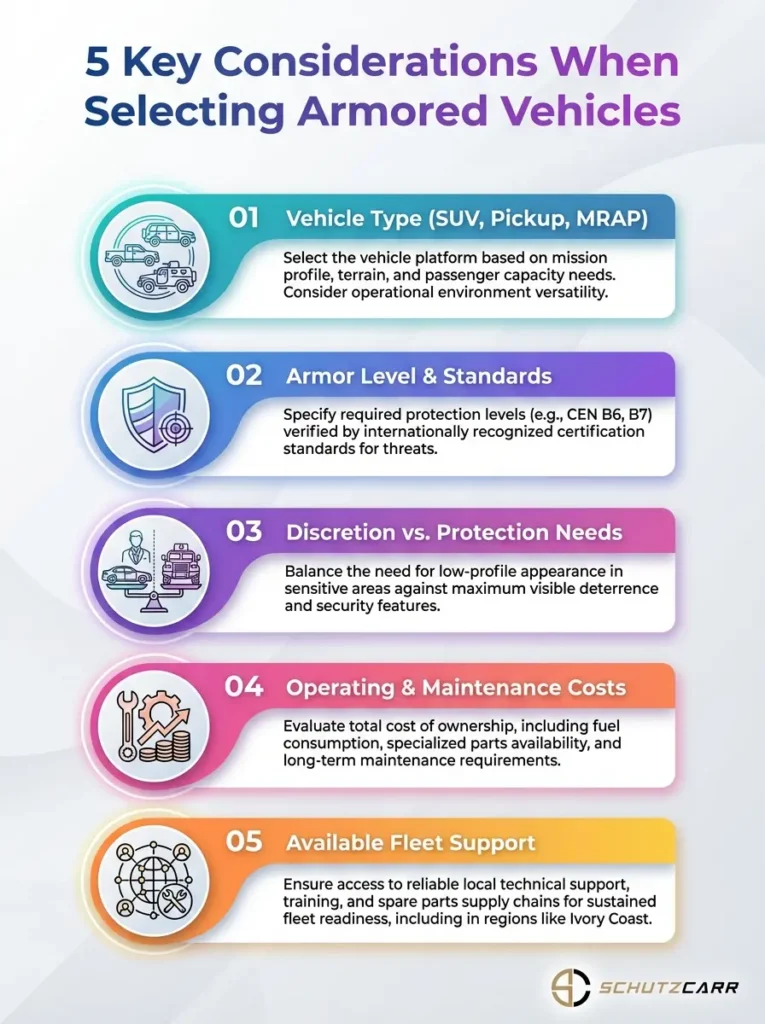 5 Key Considerations When Selecting Armored Vehicles

01 Vehicle Type (SUV, Pickup, MRAP)

Select the vehicle platform based on mission profile, terrain, and passenger capacity needs. Consider operational environment versatility.

02 Armor Level & Standards

Specify required protection levels (e.g., CEN B6, B7) verified by internationally recognized certification standards for threats.

03 Discretion vs. Protection Needs

Balance the need for low-profile appearance in sensitive areas against maximum visible deterrence and security features.

04 Operating & Maintenance Costs

Evaluate total cost of ownership, including fuel consumption, specialized parts availability, and long-term maintenance requirements.

05 Available Fleet Support

Ensure access to reliable local technical support, training, and spare parts supply chains for sustained fleet readiness, including in regions like Ivory Coast.

SCHUTZCARR